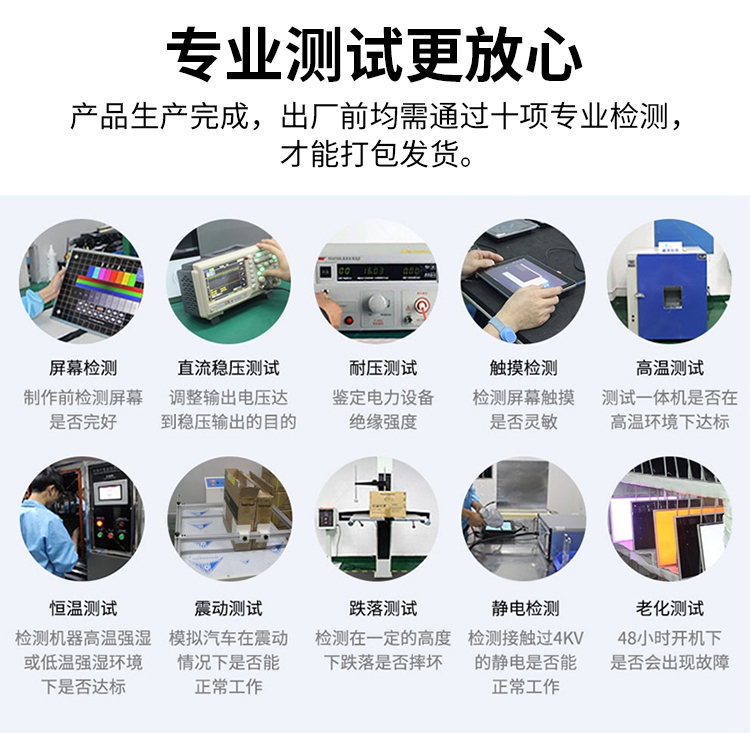 专业测试更放心

产品生产完成，出厂前均需通过十项专业检测，才能打包发货。

屏幕检测
制作前检测屏幕是否完好

直流稳压测试
调整输出电压达到稳压输出的目的

耐压测试
鉴定电力设备绝缘强度

触摸检测
检测屏幕触摸是否灵敏

高温测试
测试一体机是否在高温环境下达标

恒温测试
检测机器高温强湿或低温强湿环境下是否达标

震动测试
模拟汽车在震动情况下是否能正常工作

跌落测试
检测在一定的高度下跌落是否摔坏

静电检测
检测接触过4KV的静电是否能正常工作

老化测试
48小时开机下是否会出现故障